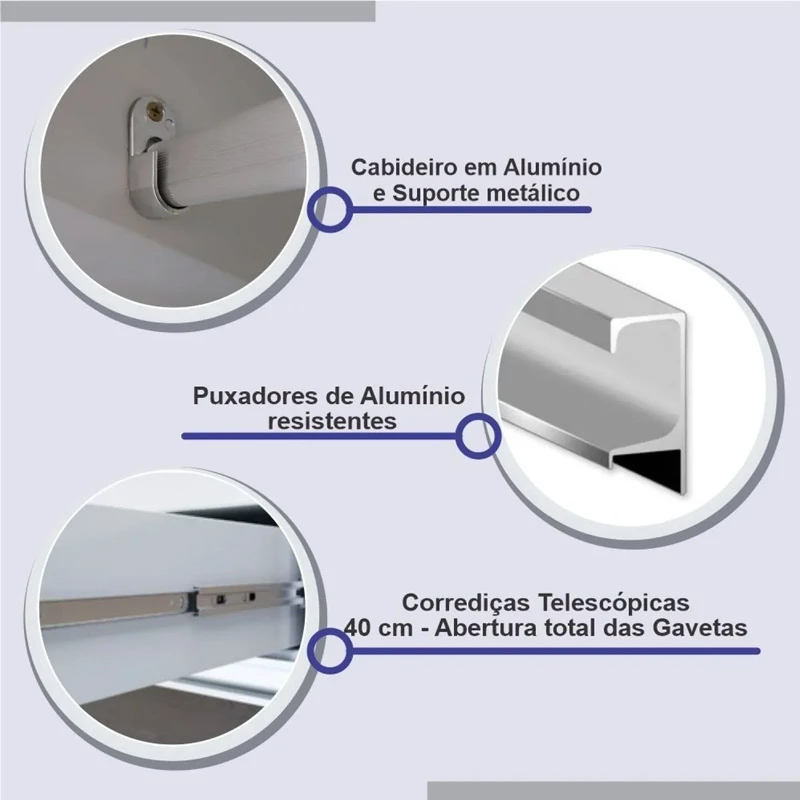 Cabideiro em Alumínio
e Suporte metálico

Puxadores de Alumínio
resistentes

Corrediças Telescópicas
40 cm - Abertura total das Gavetas